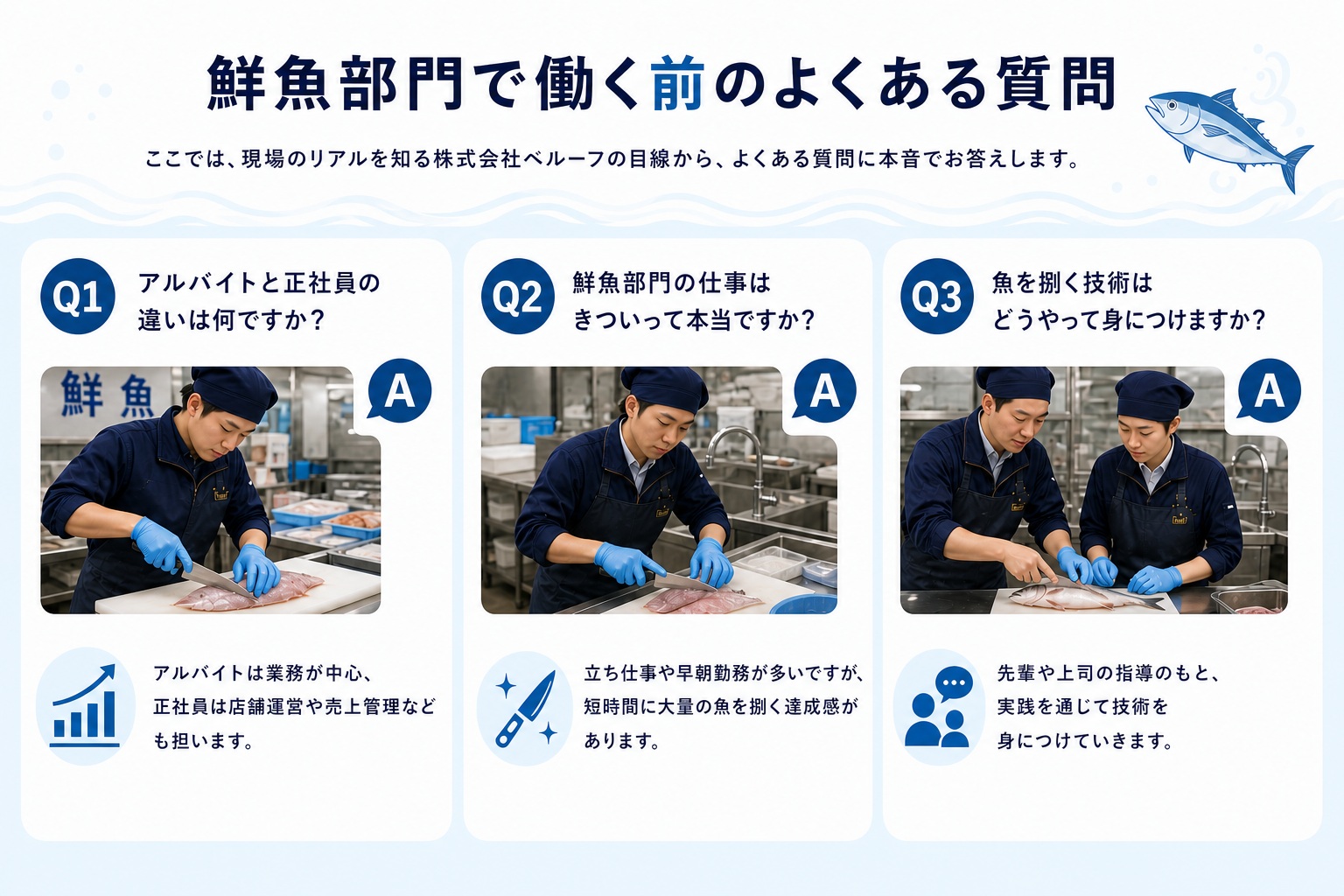 鮮魚部門で働く前のよくある質問

ここでは、現場のリアルを知る株式会社ベルーフの目線から、よくある質問に本音でお答えします。

Q1
アルバイトと正社員の違いは何ですか？

鮮魚

A

アルバイトは業務が中心、正社員は店舗運営や売上管理なども担います。

Q2
鮮魚部門の仕事はきついって本当ですか？

A

立ち仕事や早朝勤務が多いですが、短時間に大量の魚を捌く達成感があります。

Q3
魚を捌く技術はどうやって身につけますか？

A

先輩や上司の指導のもと、実践を通じて技術を身につけていきます。